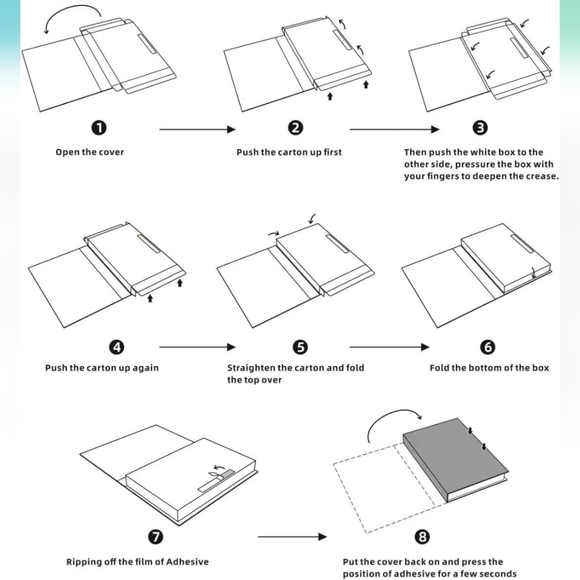 ❶
Open the cover

❷
Push the carton up first

❸
Then push the white box to the other side, pressure the box with your fingers to deepen the crease.

❹
Push the carton up again

❺
Straighten the carton and fold the top over

❻
Fold the bottom of the box

❼
Ripping off the film of Adhesive

❽
Put the cover back on and press the position of adhesive for a few seconds